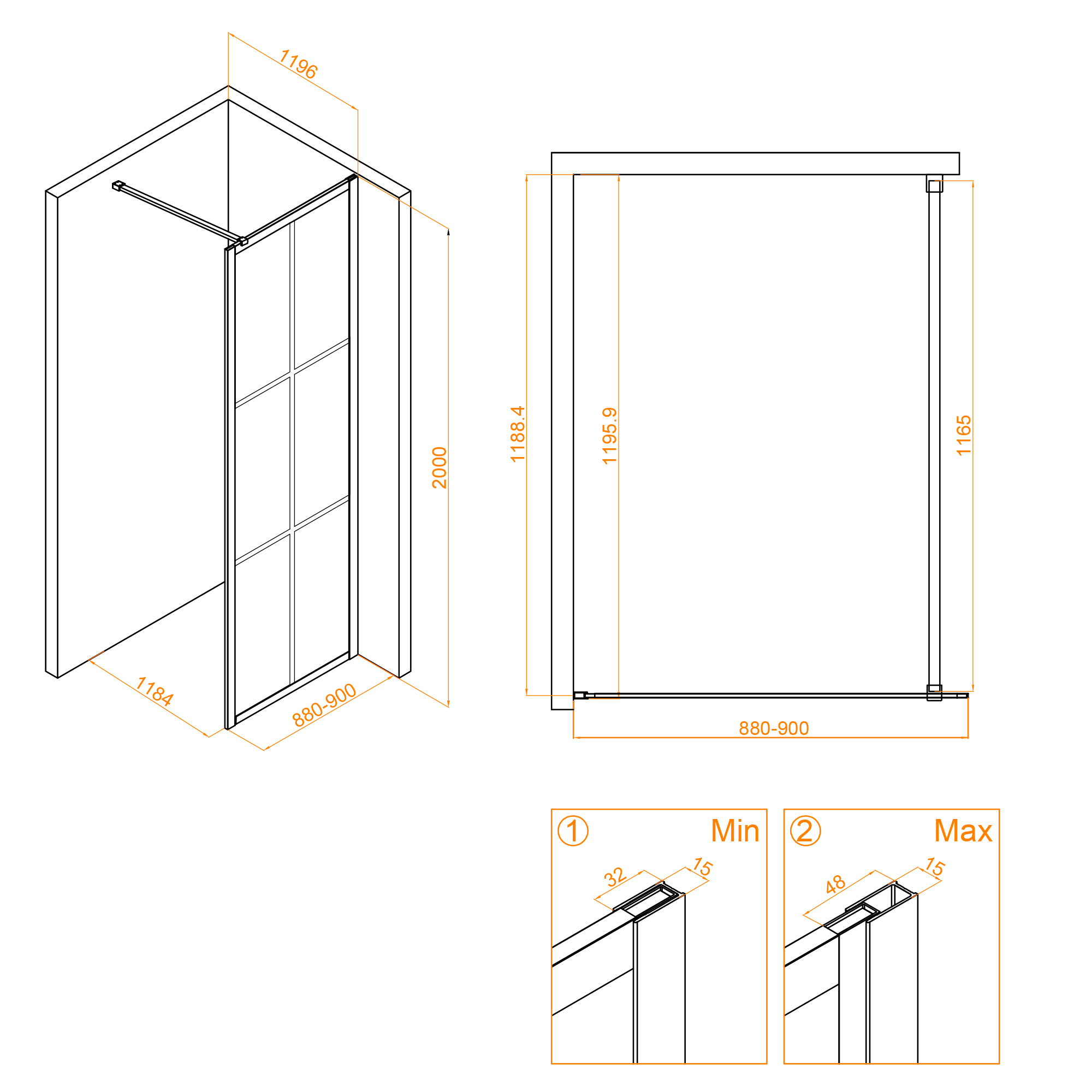 1196

2000

1184

880-900

1188.4

1195.9

1165

880-900

1 Min

32

15

2 Max

48

15