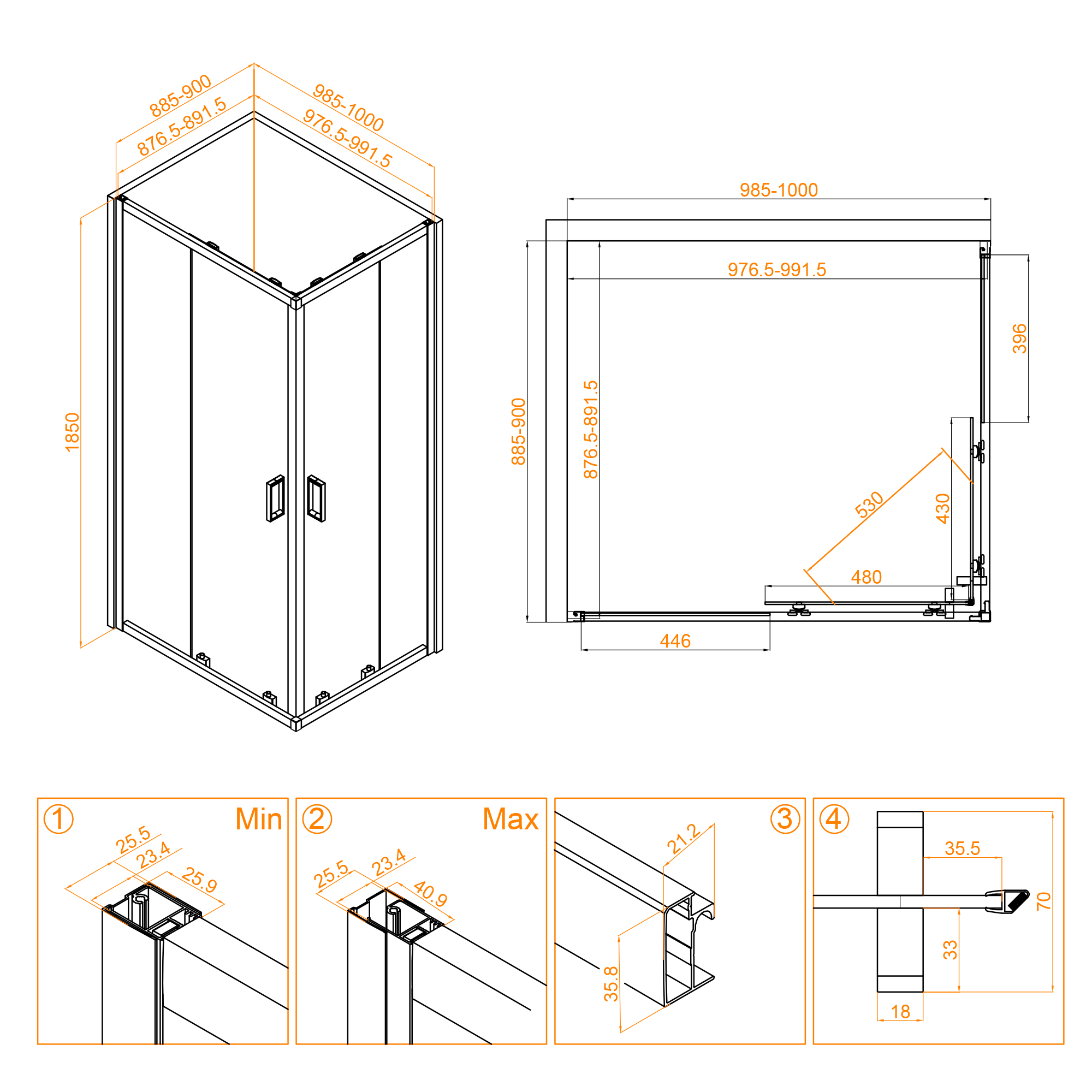 885-900
876.5-891.5
985-1000
976.5-991.5
1850

985-1000
976.5-991.5
885-900
876.5-891.5
396
530
430
480
446

1
Min
25.5
23.4
25.9

2
Max
25.5
23.4
40.9

3
21.2
35.8

4
35.5
70
33
18